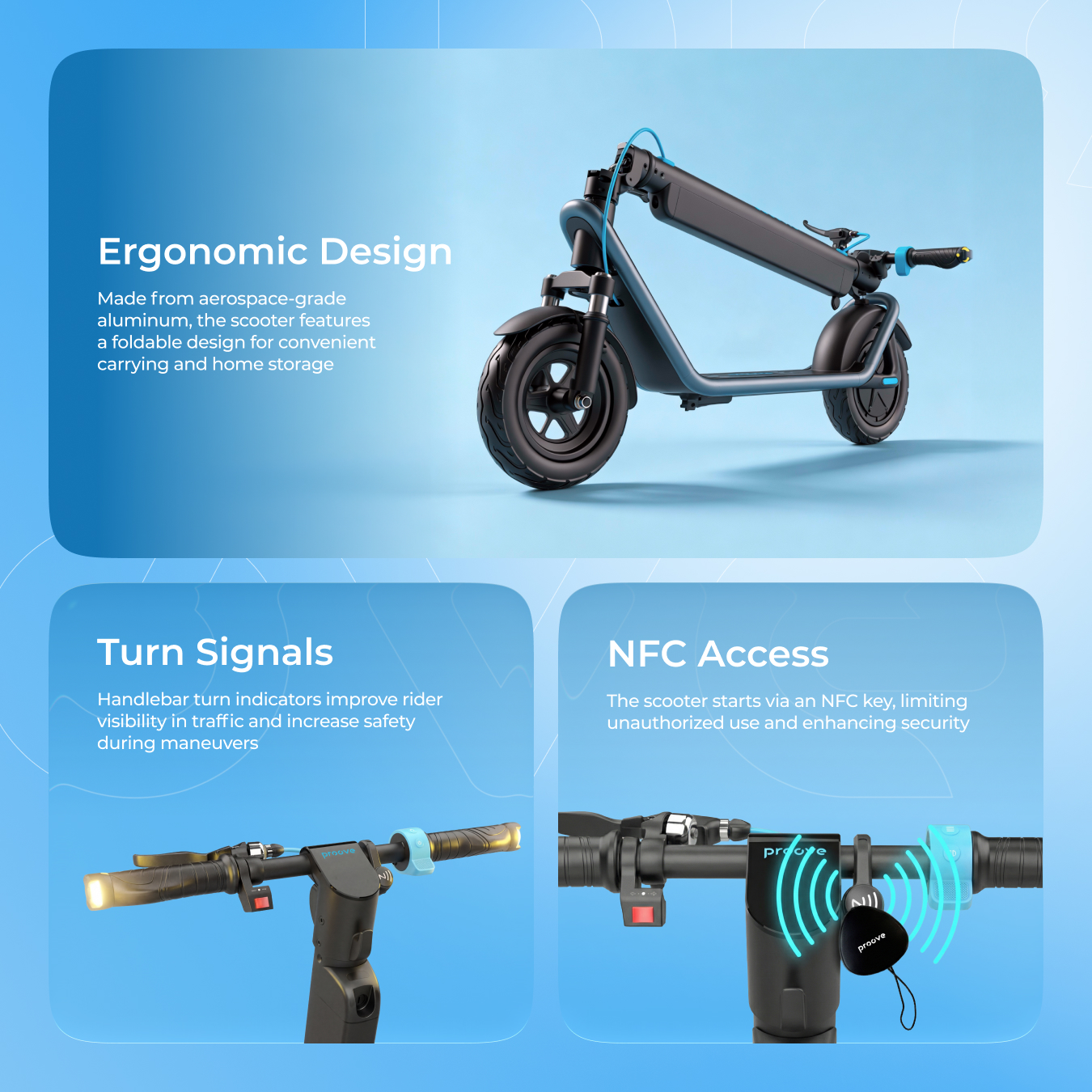 Ergonomic Design

Made from aerospace-grade aluminum, the scooter features a foldable design for convenient carrying and home storage

Turn Signals

Handlebar turn indicators improve rider visibility in traffic and increase safety during maneuvers

proove

NFC Access

The scooter starts via an NFC key, limiting unauthorized use and enhancing security

proove

proove